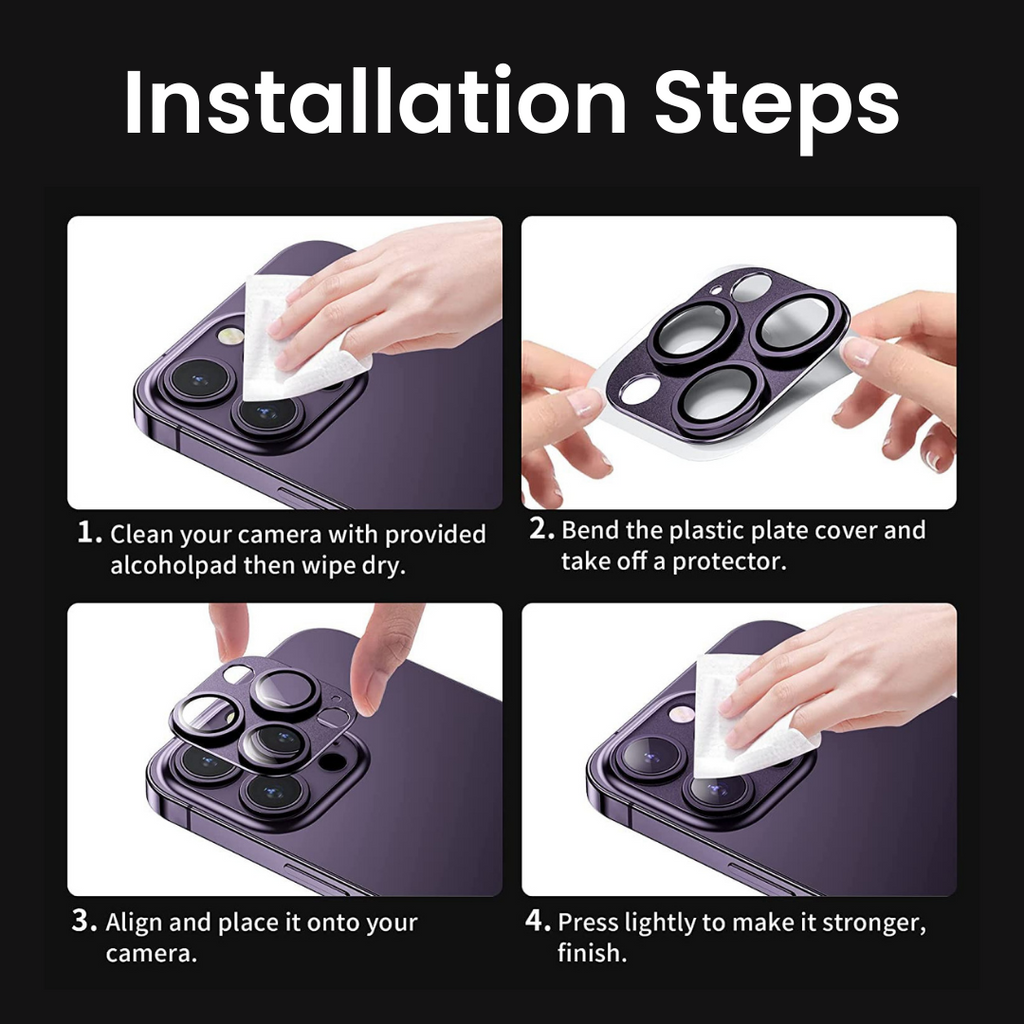 Installation Steps

1. Clean your camera with provided alcoholpad then wipe dry.

2. Bend the plastic plate cover and take off a protector.

3. Align and place it onto your camera.

4. Press lightly to make it stronger, finish.